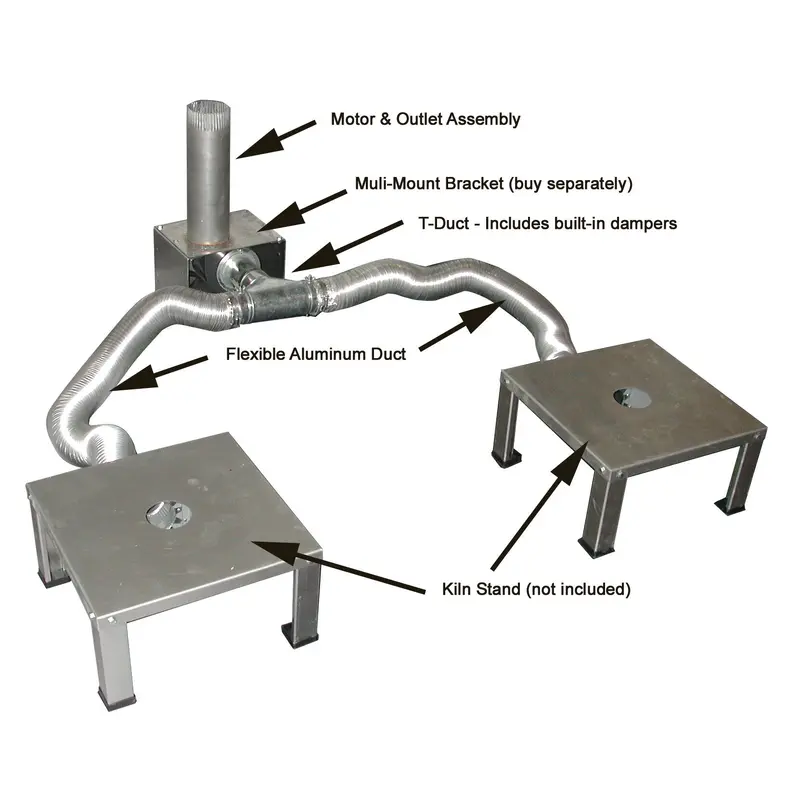 Motor & Outlet Assembly

Muli-Mount Bracket (buy separately)

T-Duct - Includes built-in dampers

Flexible Aluminum Duct

Kiln Stand (not included)